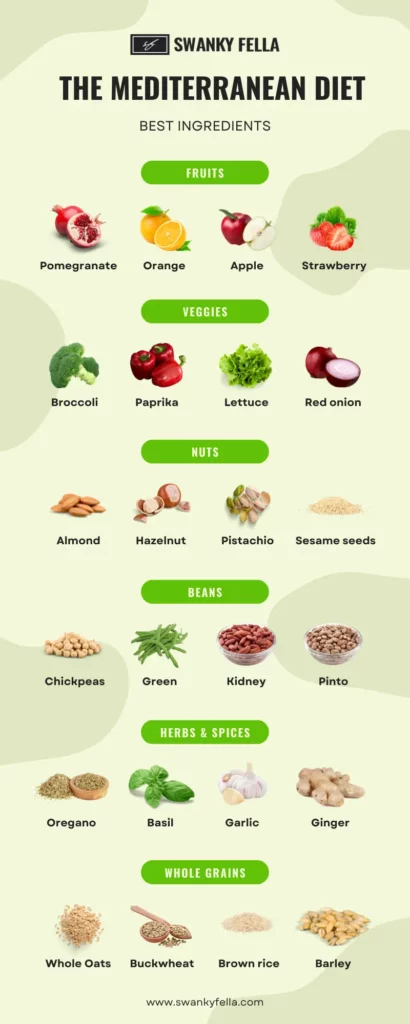 SWANKY FELLA

THE MEDITERRANEAN DIET

BEST INGREDIENTS

FRUITS

Pomegranate Orange Apple Strawberry

VEGGIES

Broccoli Paprika Lettuce Red onion

NUTS

Almond Hazelnut Pistachio Sesame seeds

BEANS

Chickpeas Green Kidney Pinto

HERBS & SPICES

Oregano Basil Garlic Ginger

WHOLE GRAINS

Whole Oats Buckwheat Brown rice Barley

www.swankyfella.com